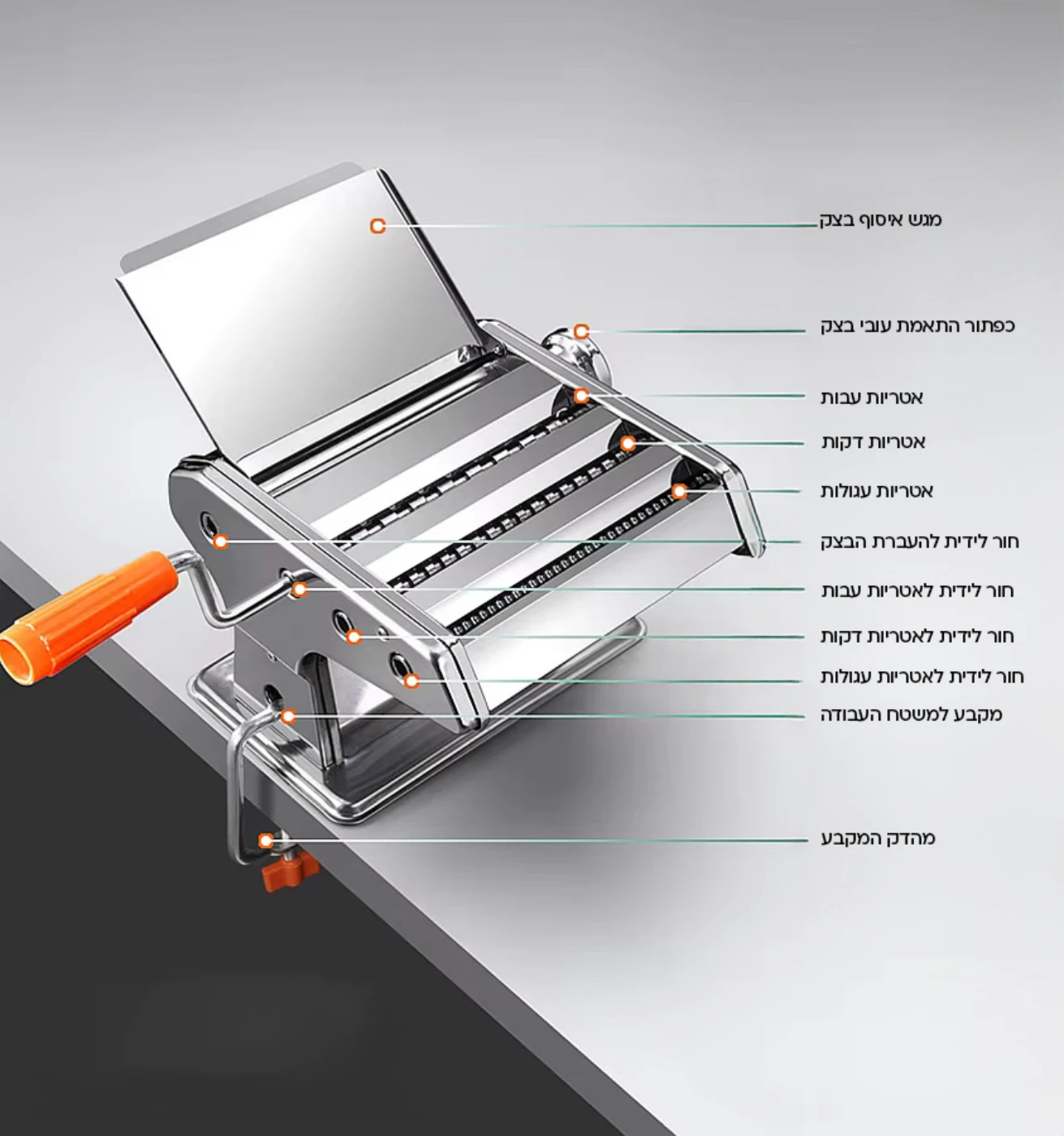 מגש איסוף בצק

כפתור התאמת עובי בצק

אטריות עבות

אטריות דקות

אטריות עגולות

חור לידית להעברת הבצק

חור לידית לאטריות עבות

חור לידית לאטריות דקות

חור לידית לאטריות עגולות

מקבע למשטח העבודה

מהדק המקבע