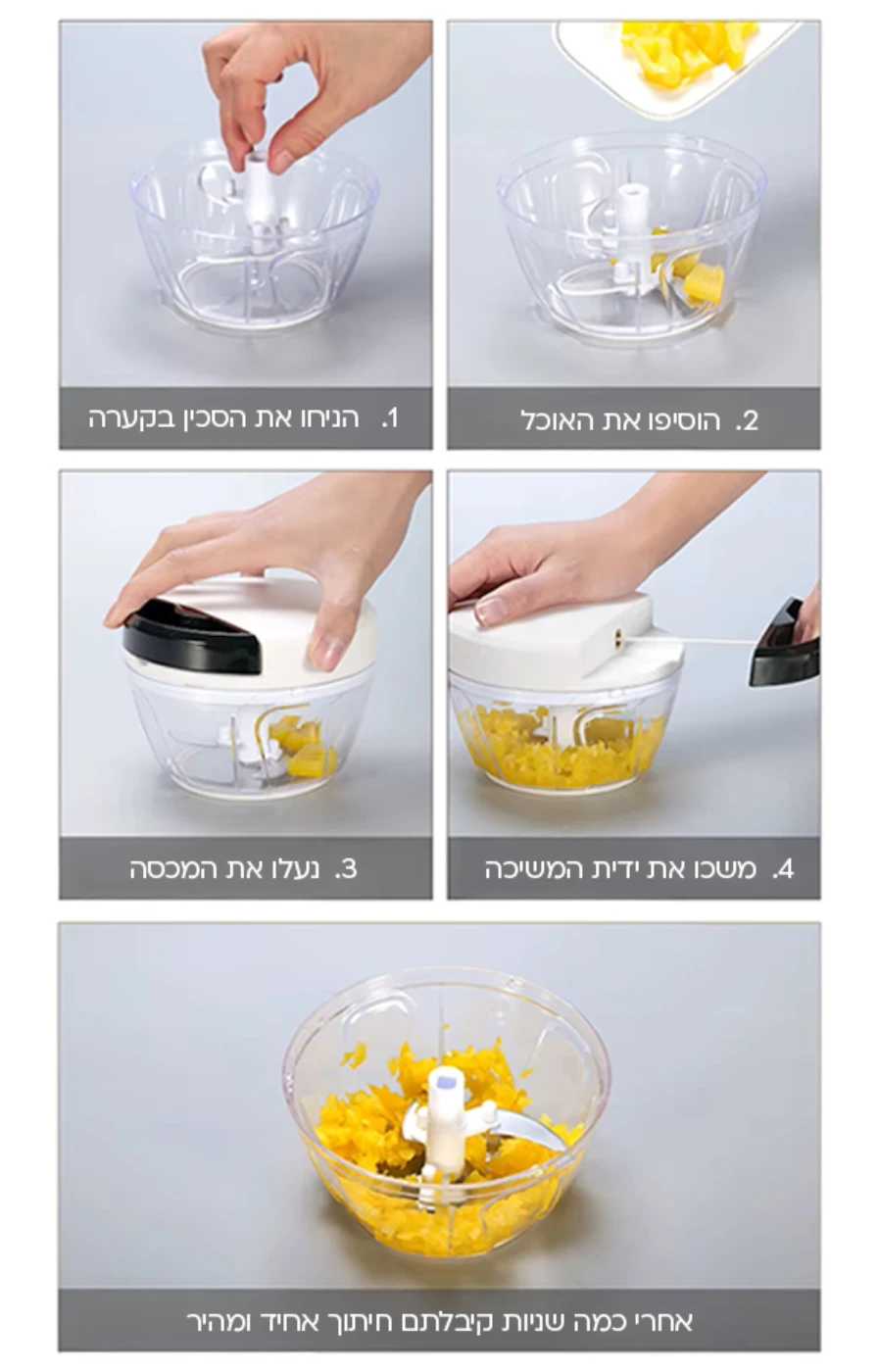 1. הניחו את הסכין בקערה

2. הוסיפו את האוכל

3. נעלו את המכסה

4. משכו את ידית המשיכה

אחרי כמה שניות קיבלתם חיתוך אחיד ומהיר